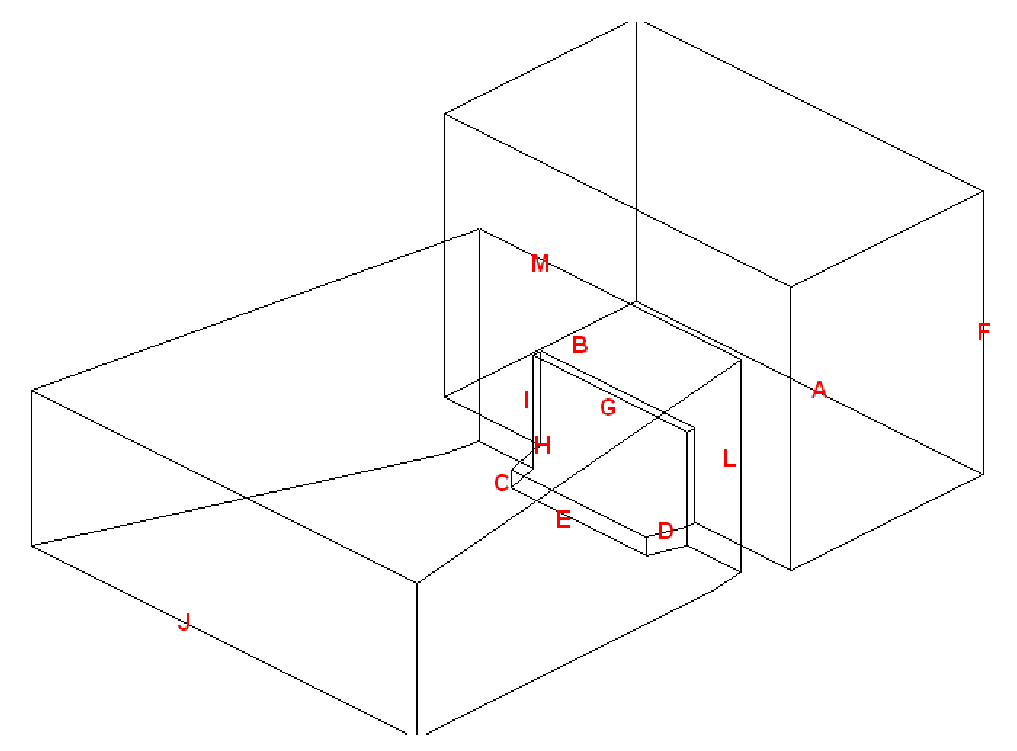 M
F
B
A
I
G
H
L
C
E
D
J