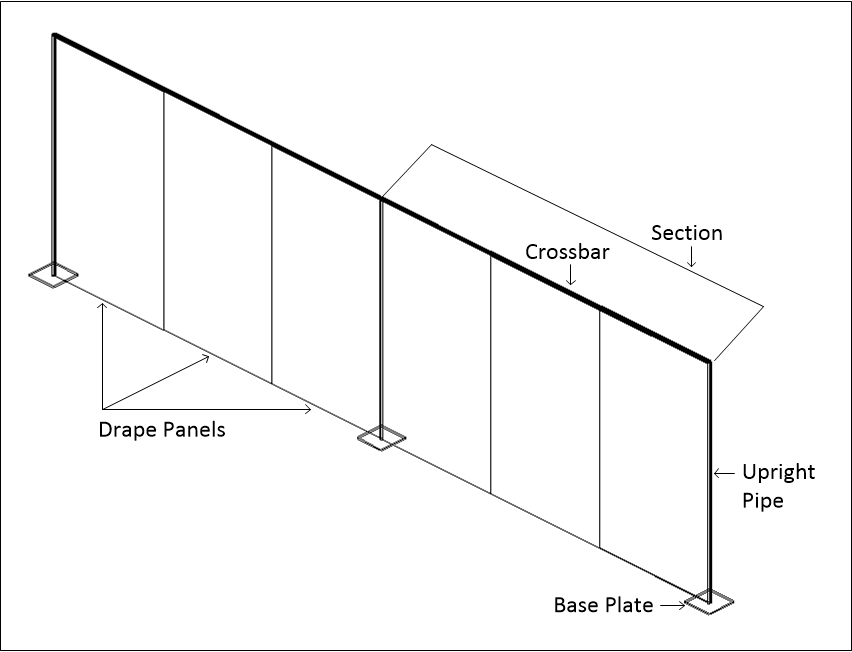 Section

Crossbar

Drape Panels

Upright Pipe

Base Plate